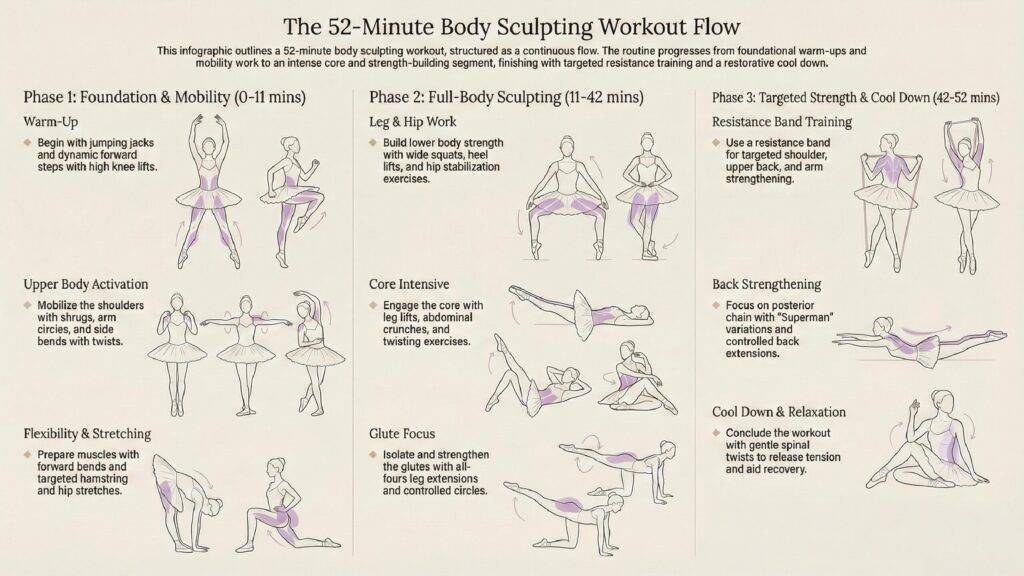 The 52-Minute Body Sculpting Workout Flow

This infographic outlines a 52-minute body sculpting workout, structured as a continuous flow. The routine progresses from foundational warm-ups and mobility work to an intense core and strength-building segment, finishing with targeted resistance training and a restorative cool down.

Phase 1: Foundation & Mobility (0-11 mins)

Warm-Up

Begin with jumping jacks and dynamic forward steps with high knee lifts.

Upper Body Activation

Mobilize the shoulders with shrugs, arm circles, and side bends with twists.

Flexibility & Stretching

Prepare muscles with forward bends and targeted hamstring and hip stretches.

Phase 2: Full-Body Sculpting (11-42 mins)

Leg & Hip Work

Build lower body strength with wide squats, heel lifts, and hip stabilization exercises.

Core Intensive

Engage the core with leg lifts, abdominal crunches, and twisting exercises.

Glute Focus

Isolate and strengthen the glutes with all-fours leg extensions and controlled circles.

Phase 3: Targeted Strength & Cool Down (42-52 mins)

Resistance Band Training

Use a resistance band for targeted shoulder, upper back, and arm strengthening.

Back Strengthening

Focus on posterior chain with "Superman" variations and controlled back extensions.

Cool Down & Relaxation

Conclude the workout with gentle spinal twists to release tension and aid recovery.