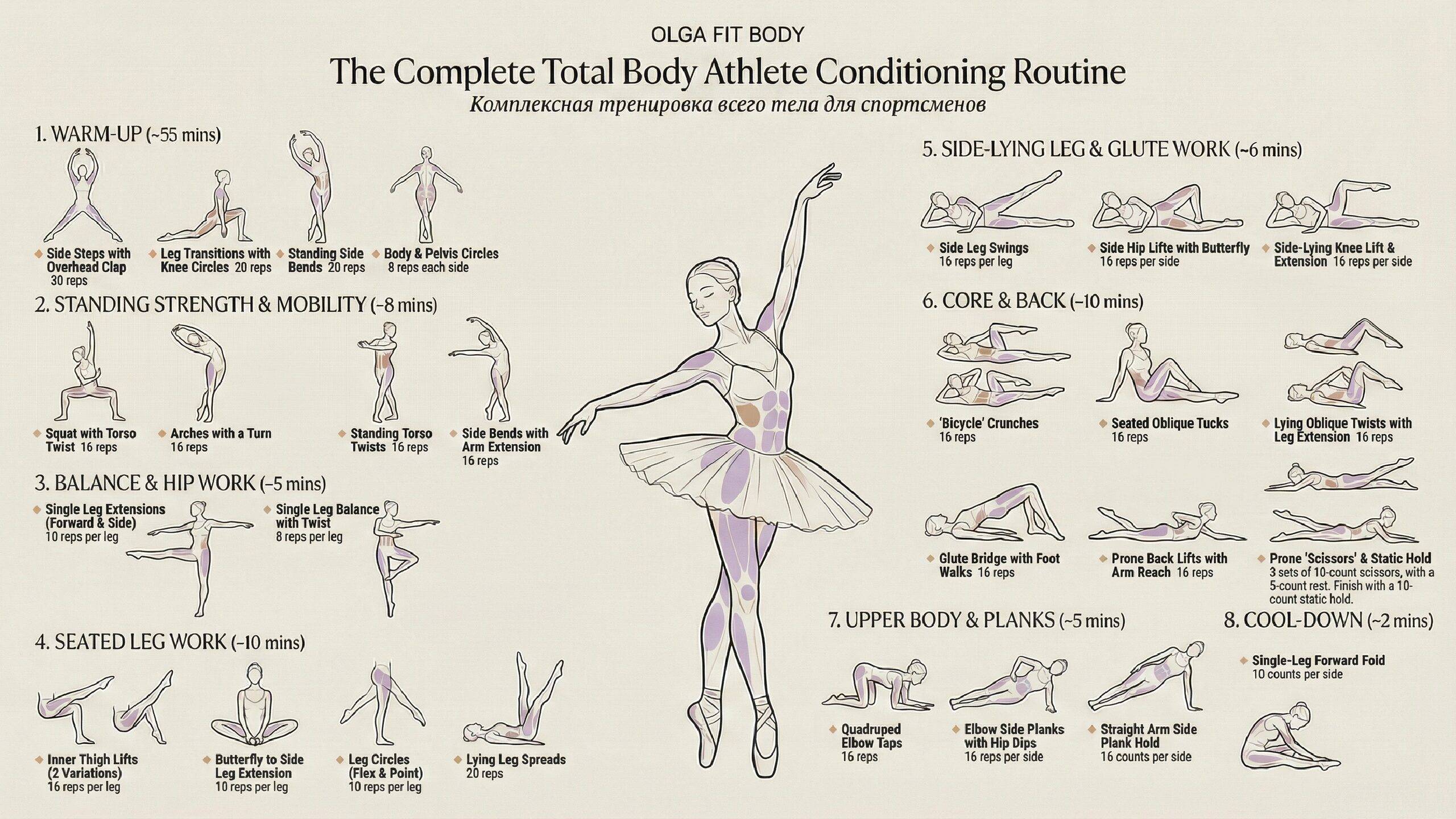 OLGA FIT BODY

The Complete Total Body Athlete Conditioning Routine

Комплексная тренировка всего тела для спортсменов

1. WARM-UP (~55 mins)

Side Steps with Overhead Clap 30 reps

Leg Transitions with Knee Circles 20 reps

Standing Side Bends 20 reps

Body & Pelvis Circles 8 reps each side

2. STANDING STRENGTH & MOBILITY (~8 mins)

Squat with Torso Twist 16 reps

Arches with a Turn 16 reps

Standing Torso Twists 16 reps

Side Bends with Arm Extension 16 reps

3. BALANCE & HIP WORK (~5 mins)

Single Leg Extensions (Forward & Side) 10 reps per leg

Single Leg Balance with Twist 8 reps per leg

4. SEATED LEG WORK (~10 mins)

Inner Thigh Lifts (2 Variations) 16 reps per leg

Butterfly to Side Leg Extension 10 reps per leg

Leg Circles (Flex & Point) 10 reps per leg

Lying Leg Spreads 20 reps

5. SIDE-LYING LEG & GLUTE WORK (~6 mins)

Side Leg Swings 16 reps per leg

Side Hip Lifte with Butterfly 16 reps per side

Side-Lying Knee Lift & Extension 16 reps per side

6. CORE & BACK (~10 mins)

'Bicycle' Crunches 16 reps

Seated Oblique Tucks 16 reps

Lying Oblique Twists with Leg Extension 16 reps

Glute Bridge with Foot Walks 16 reps

Prone Back Lifts with Arm Reach 16 reps

Prone 'Scissors' & Static Hold 3 sets of 10-count scissors, with a 5-count rest. Finish with a 10-count static hold.

7. UPPER BODY & PLANKS (~5 mins)

Quadruped Elbow Taps 16 reps

Elbow Side Planks with Hip Dips 16 reps per side

Straight Arm Side Plank Hold 16 counts per side

8. COOL-DOWN (~2 mins)

Single-Leg Forward Fold 10 counts per side